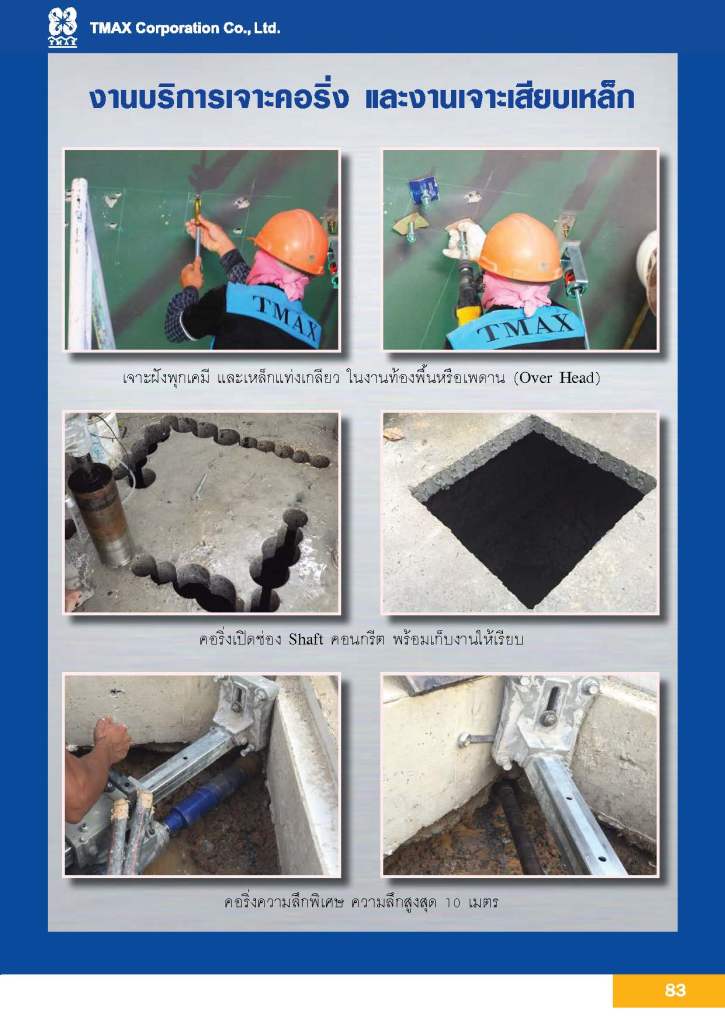 TMAX Corporation Co., Ltd.

งานบริการเจาะคอริ่ง และงานเจาะเสียบเหล็ก

TMAX

TMAX

เจาะฝังพุกเคมี และเหล็กแท่งเกลียว ในงานท้องพื้นหรือเพดาน (Over Head)

คอริ่งเปิดช่อง Shaft คอนกรีต พร้อมเก็บงานให้เรียบ

คอริ่งความลึกพิเศษ ความลึกสูงสุด 10 เมตร

83