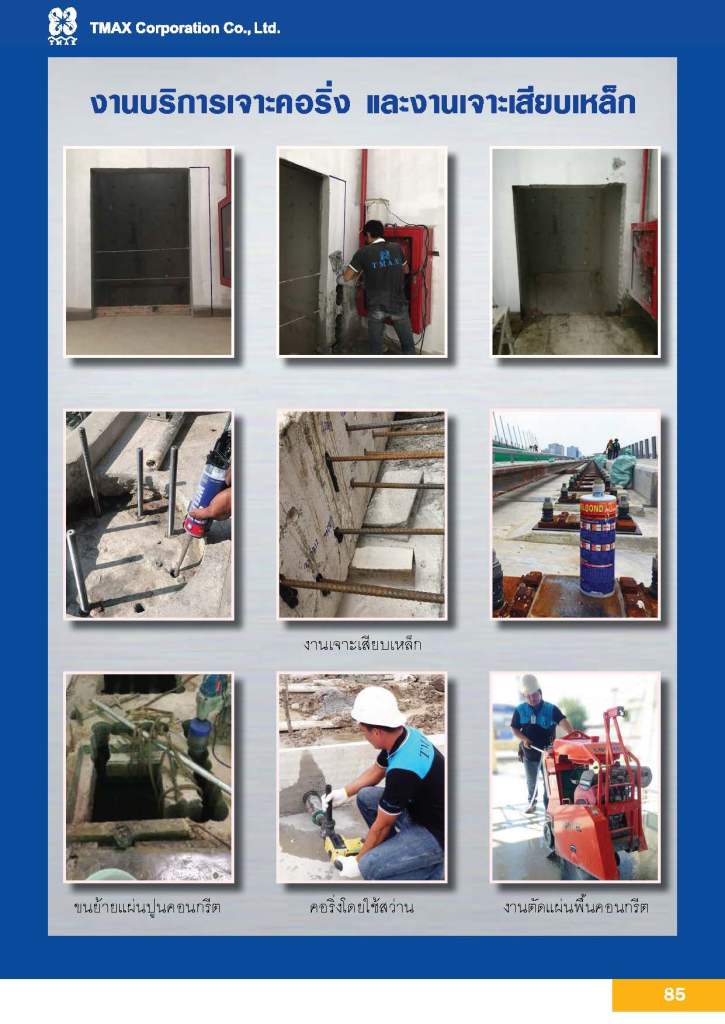 TMAX Corporation Co., Ltd.

งานบริการเจาะคอริ่ง และงานเจาะเสียบเหล็ก

TMAX

งานเจาะเสียบเหล็ก

ขนย้ายแผ่นปูนคอนกรีต

คอริ่งโดยใช้สว่าน

งานตัดแผ่นพื้นคอนกรีต

85